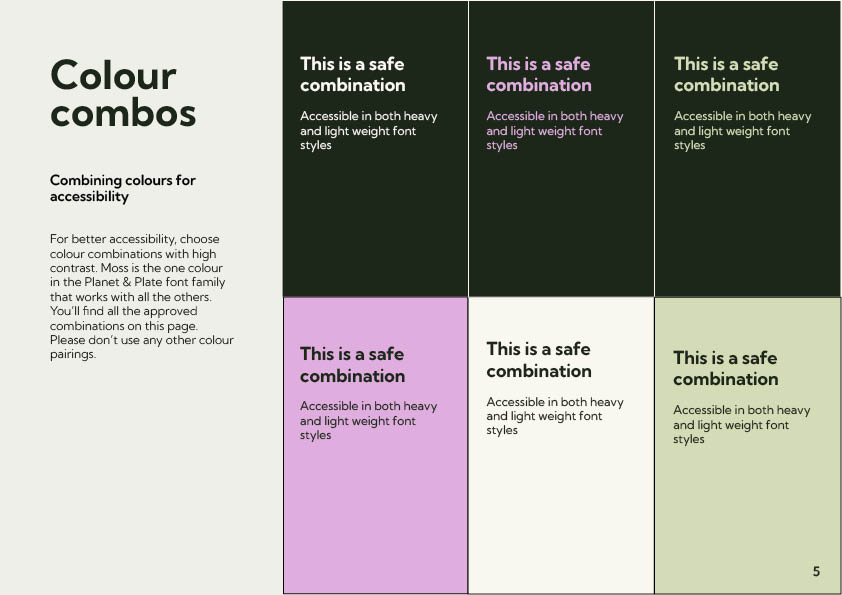 Colour combos

Combining colours for accessibility

For better accessibility, choose colour combinations with high contrast. Moss is the one colour in the Planet & Plate font family that works with all the others. You'll find all the approved combinations on this page. Please don't use any other colour pairings.

This is a safe combination

Accessible in both heavy and light weight font styles

This is a safe combination

Accessible in both heavy and light weight font styles

This is a safe combination

Accessible in both heavy and light weight font styles

This is a safe combination

Accessible in both heavy and light weight font styles

This is a safe combination

Accessible in both heavy and light weight font styles

This is a safe combination

Accessible in both heavy and light weight font styles

5